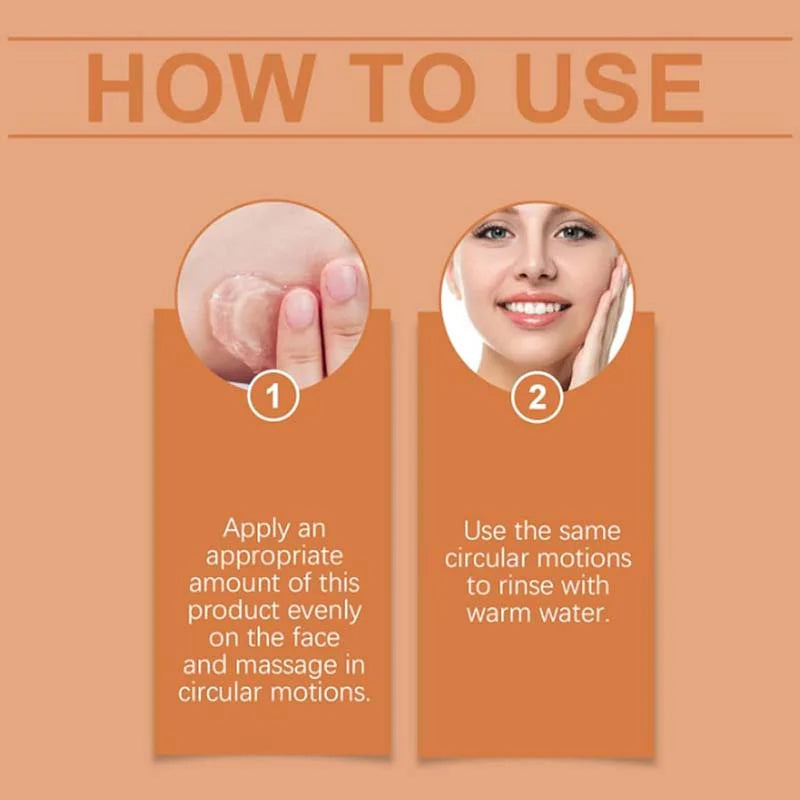 HOW TO USE

1

Apply an appropriate amount of this product evenly on the face and massage in circular motions.

2

Use the same circular motions to rinse with warm water.