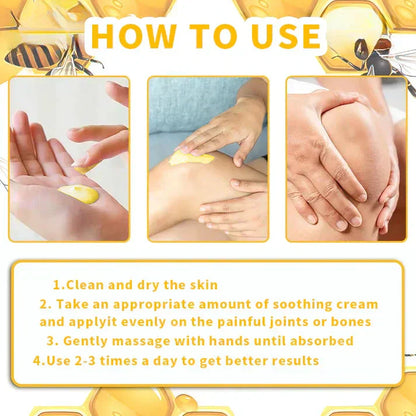 HOW TO USE

1.Clean and dry the skin

2. Take an appropriate amount of soothing cream and applyit evenly on the painful joints or bones

3. Gently massage with hands until absorbed

4.Use 2-3 times a day to get better results